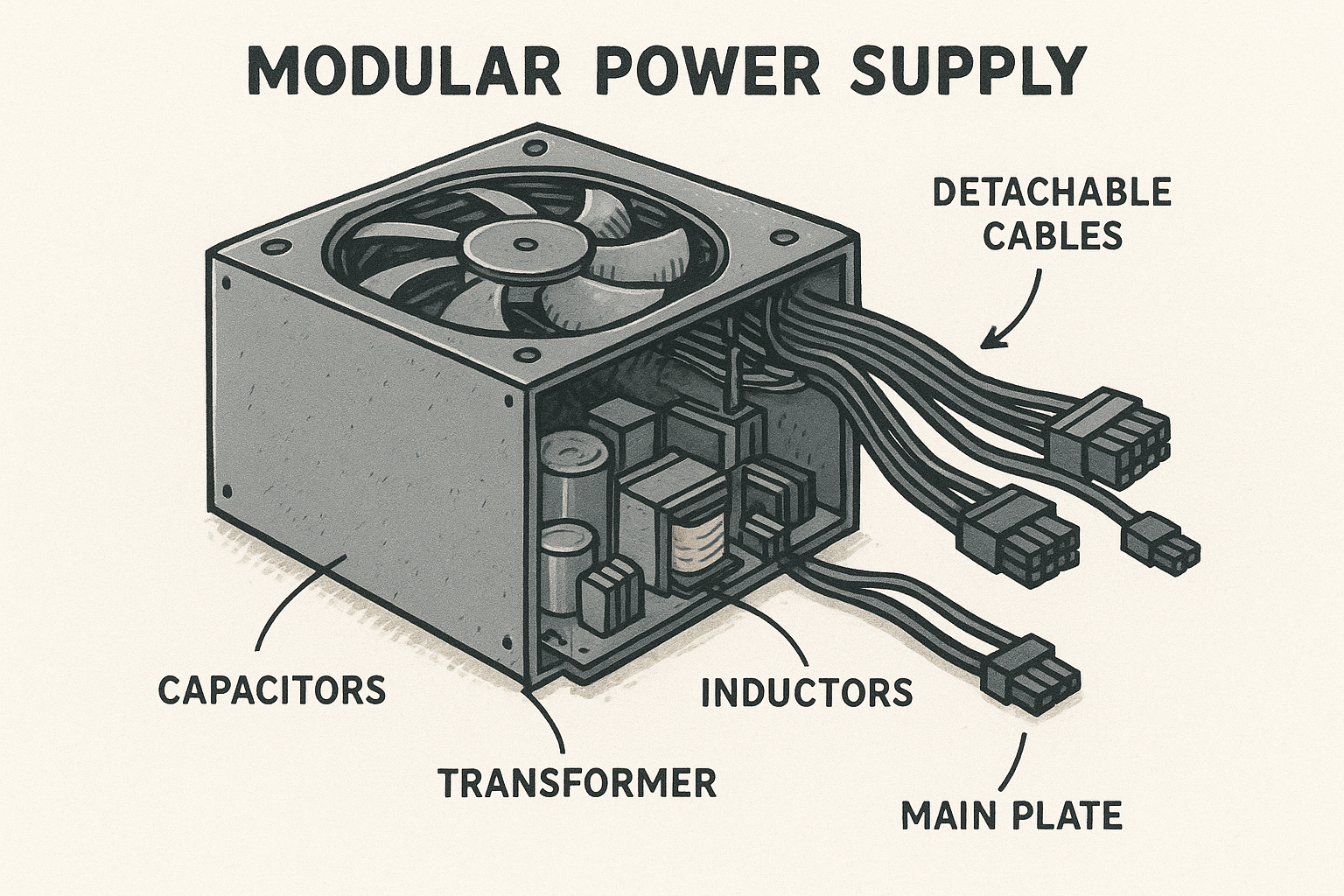 MODULAR POWER SUPPLY

DETACHABLE CABLES

CAPACITORS

INDUCTORS

TRANSFORMER

MAIN PLATE