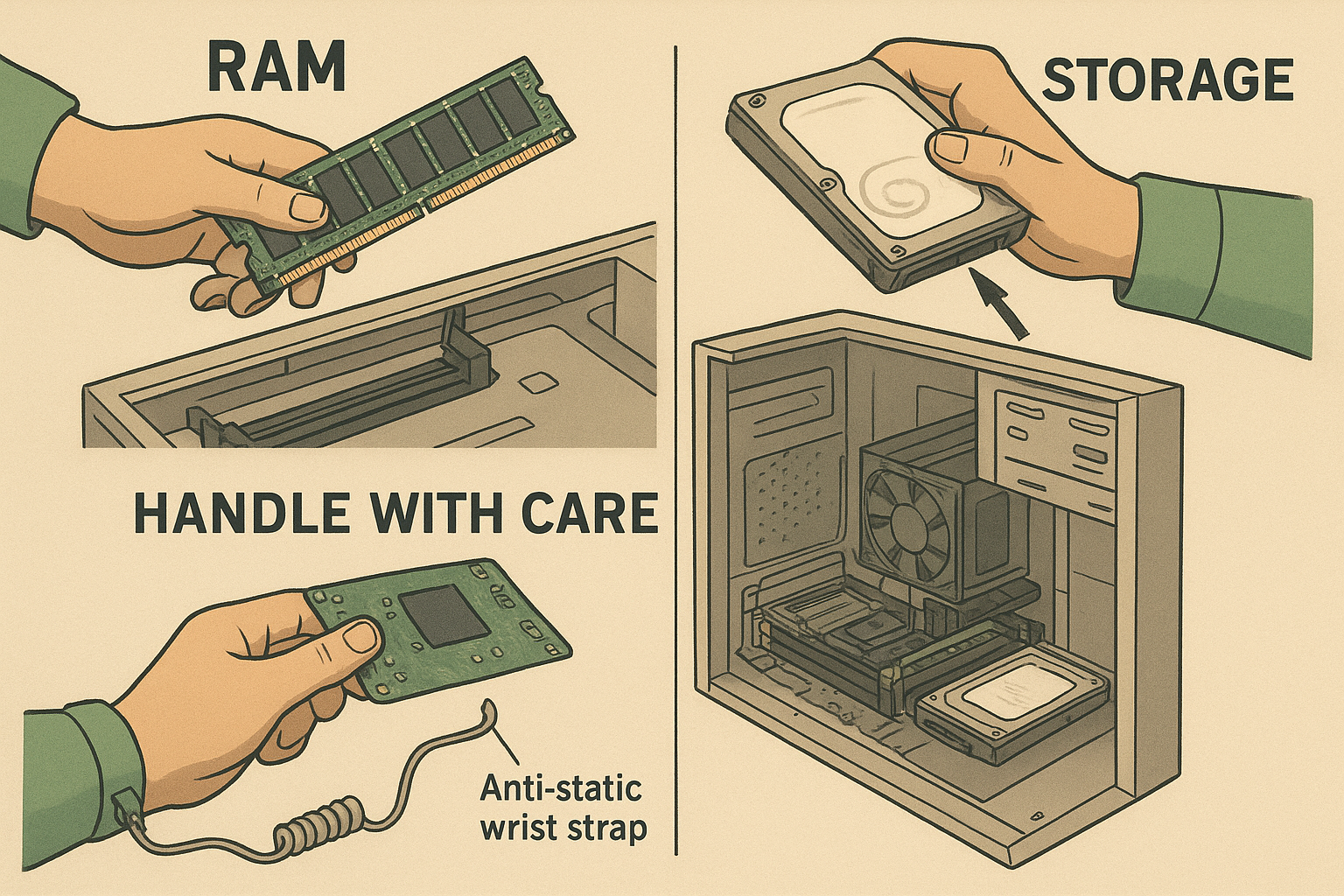 RAM

HANDLE WITH CARE

Anti-static wrist strap

STORAGE